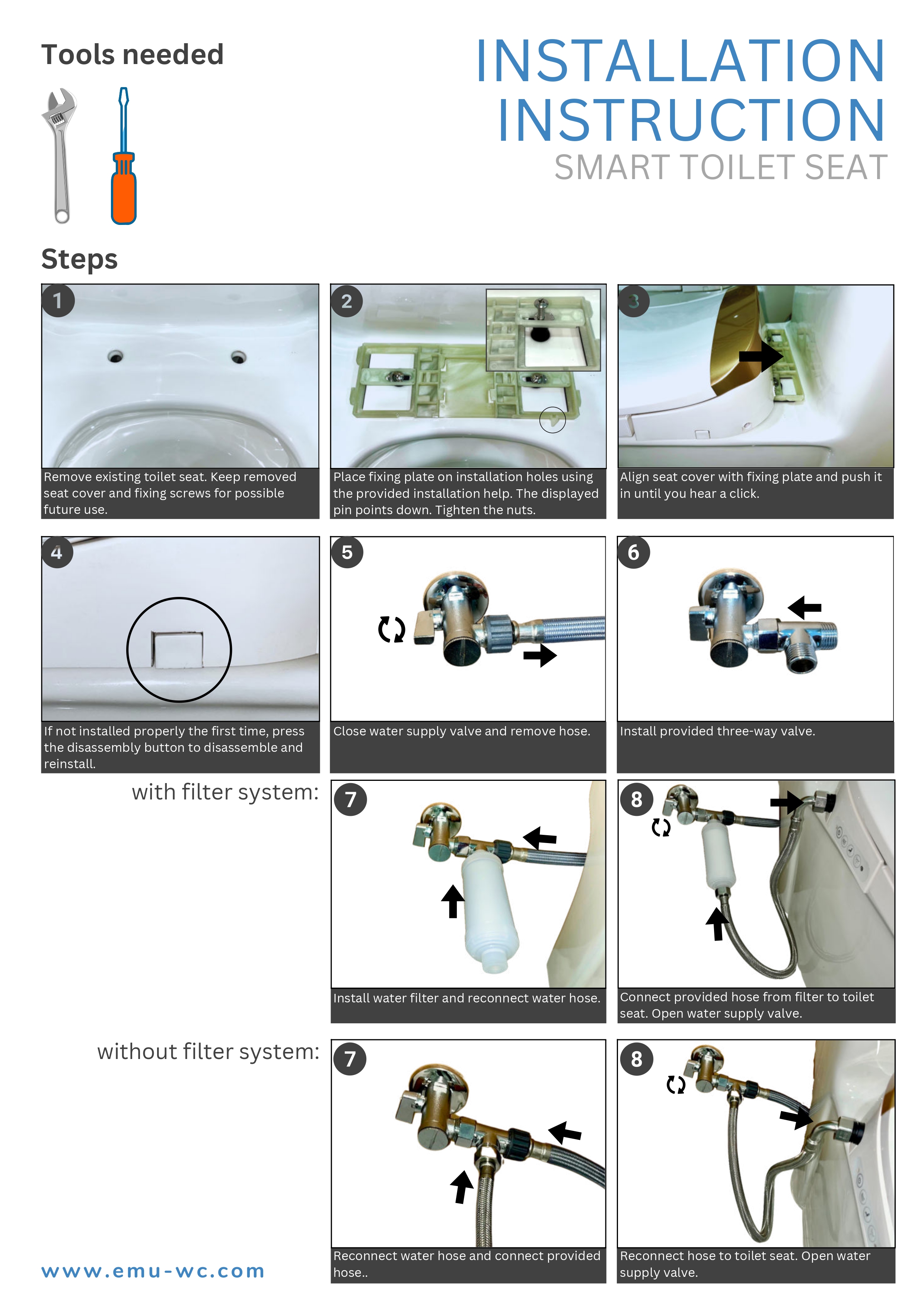 Tools needed

INSTALLATION INSTRUCTION
SMART TOILET SEAT

Steps

1
Remove existing toilet seat. Keep removed seat cover and fixing screws for possible future use.

2
Place fixing plate on installation holes using the provided installation help. The displayed pin points down. Tighten the nuts.

3
Align seat cover with fixing plate and push it in until you hear a click.

4
If not installed properly the first time, press the disassembly button to disassemble and reinstall.

5
Close water supply valve and remove hose.

6
Install provided three-way valve.

with filter system:

7
Install water filter and reconnect water hose.

8
Connect provided hose from filter to toilet seat. Open water supply valve.

without filter system:

7
Reconnect water hose and connect provided hose..

8
Reconnect hose to toilet seat. Open water supply valve.

www.emu-wc.com